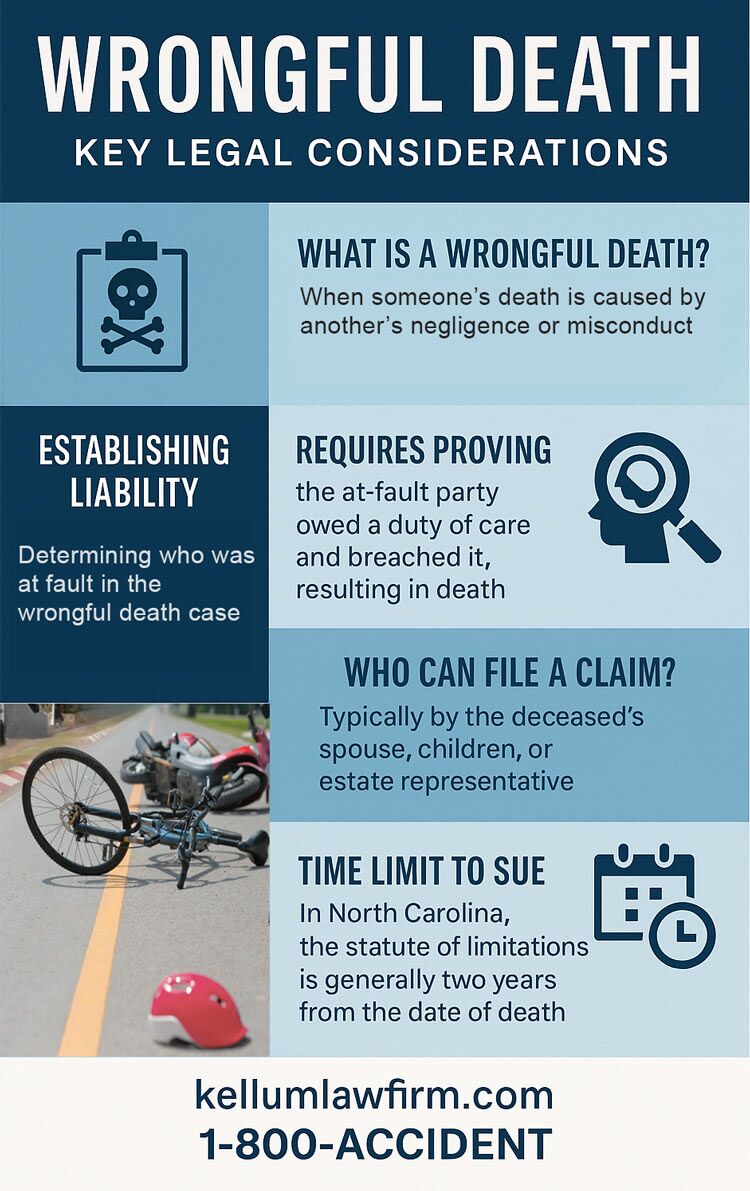 WRONGFUL DEATH
KEY LEGAL CONSIDERATIONS

WHAT IS A WRONGFUL DEATH?
When someone's death is caused by another's negligence or misconduct

ESTABLISHING LIABILITY
Determining who was at fault in the wrongful death case

REQUIRES PROVING
the at-fault party owed a duty of care and breached it, resulting in death

WHO CAN FILE A CLAIM?
Typically by the deceased's spouse, children, or estate representative

TIME LIMIT TO SUE
In North Carolina, the statute of limitations is generally two years from the date of death

kellumlawfirm.com
1-800-ACCIDENT