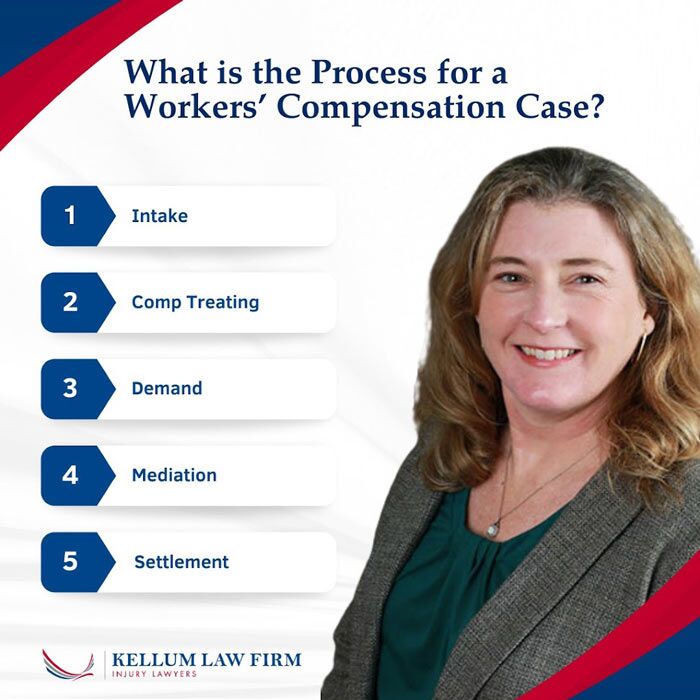 What is the Process for a Workers' Compensation Case?

1 Intake

2 Comp Treating

3 Demand

4 Mediation

5 Settlement

KELLUM LAW FIRM
INJURY LAWYERS